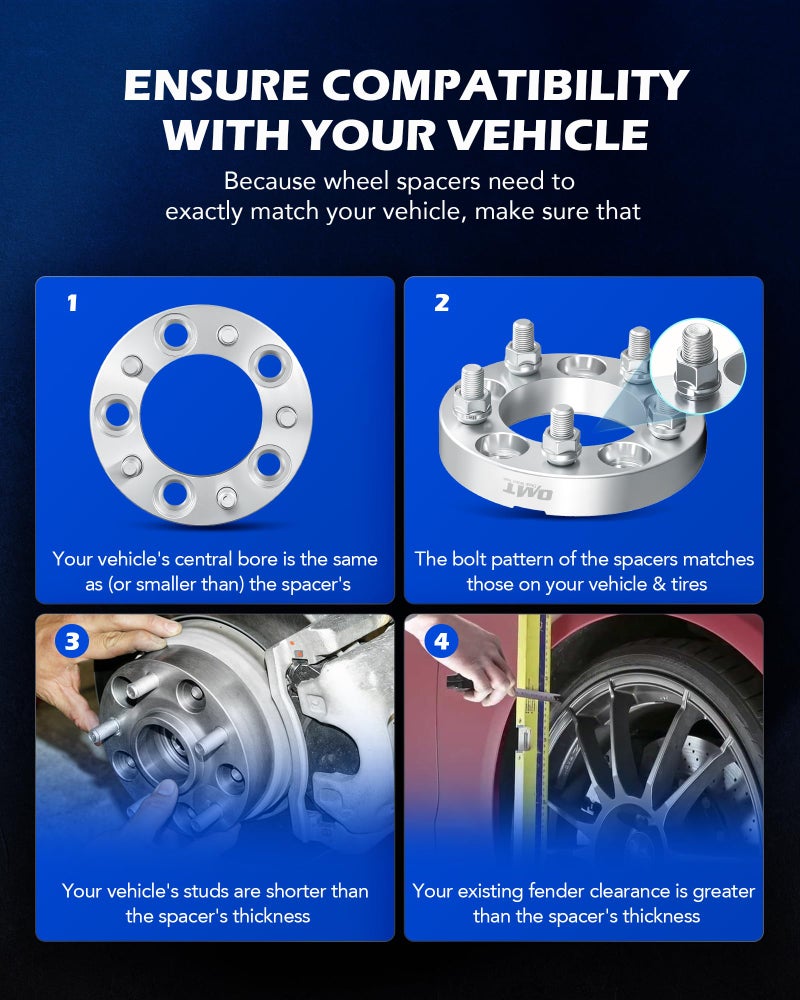 ENSURE COMPATIBILITY WITH YOUR VEHICLE

Because wheel spacers need to exactly match your vehicle, make sure that

1

Your vehicle's central bore is the same as (or smaller than) the spacer's

2

OMT

The bolt pattern of the spacers matches those on your vehicle & tires

3

Your vehicle's studs are shorter than the spacer's thickness

4

Your existing fender clearance is greater than the spacer's thickness